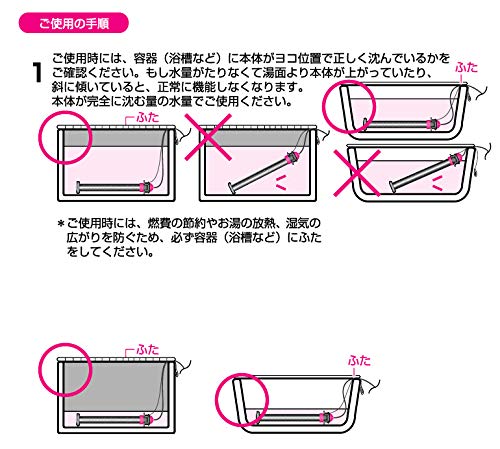 ご使用の手順

1 ご使用時には、容器（浴槽など）に本体がヨコ位置で正しく沈んでいるかをご確認ください。もし水量がたりなくて湯面より本体が上がっていたり、斜に傾いていると、正常に機能しなくなります。
本体が完全に沈む量の水量でご使用ください。

ふた

ふた

＊ご使用時には、燃費の節約やお湯の放熱、湿気の広がりを防ぐため、必ず容器（浴槽など）にふたをしてください。

ふた

ふた