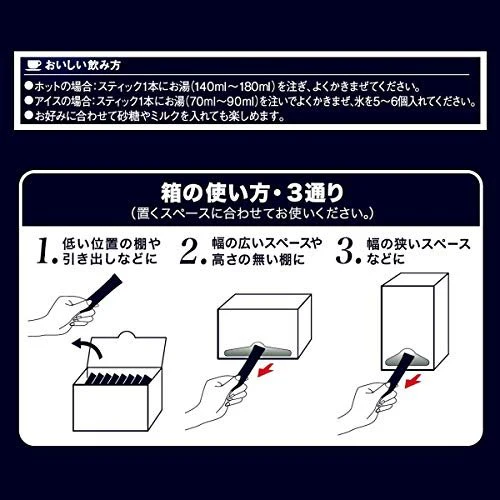 おいしい飲み方

●ホットの場合：スティック1本にお湯（140ml～180ml）を注ぎ、よくかきまぜてください。
●アイスの場合：スティック1本にお湯（70ml～90ml）を注いでよくかきまぜ、氷を5～6個入れてください。
●お好みに合わせて砂糖やミルクを入れても楽しめます。

箱の使い方・3通り
（置くスペースに合わせてお使いください。）

1. 低い位置の棚や引き出しなどに

2. 幅の広いスペースや高さの無い棚に

3. 幅の狭いスペースなどに